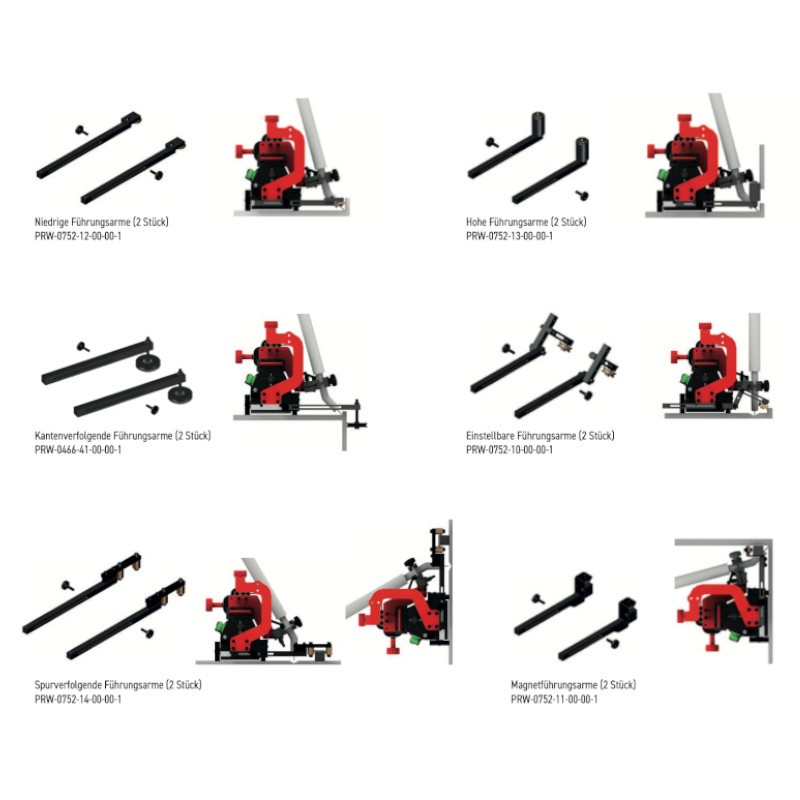 Niedrige Führungsarme (2 Stück)
PRW-0752-12-00-00-1

Hohe Führungsarme (2 Stück)
PRW-0752-13-00-00-1

Kantenverfolgende Führungsarme (2 Stück)
PRW-0466-41-00-00-1

Einstellbare Führungsarme (2 Stück)
PRW-0752-10-00-00-1

Spurverfolgende Führungsarme (2 Stück)
PRW-0752-14-00-00-1

Magnetführungsarme (2 Stück)
PRW-0752-11-00-00-1