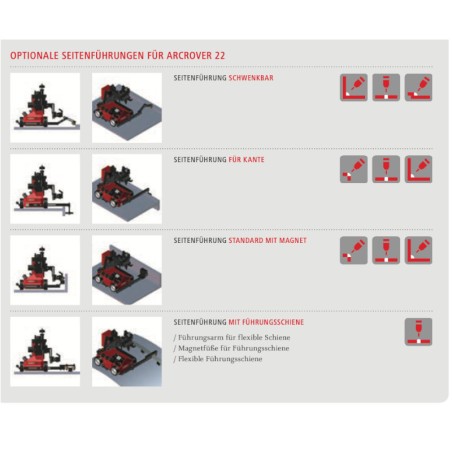 OPTIONALE SEITENFÜHRUNGEN FÜR ARCROVER 22

SEITENFÜHRUNG SCHWENKBAR

SEITENFÜHRUNG FÜR KANTE

SEITENFÜHRUNG STANDARD MIT MAGNET

SEITENFÜHRUNG MIT FÜHRUNGSSCHIENE

/ Führungsarm für flexible Schiene
/ Magnetfüße für Führungsschiene
/ Flexible Führungsschiene