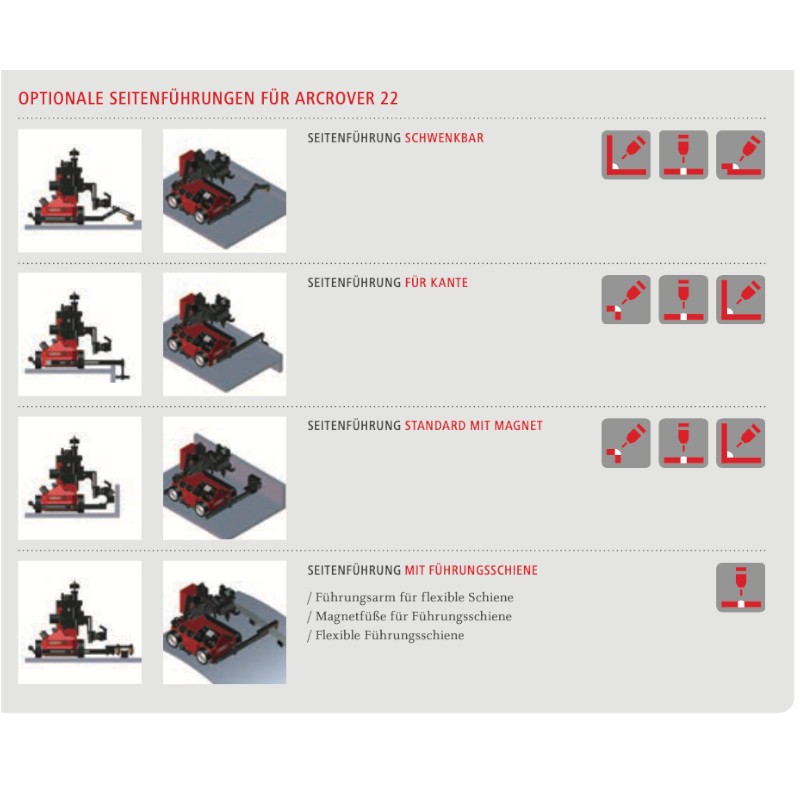 OPTIONALE SEITENFÜHRUNGEN FÜR ARCROVER 22

SEITENFÜHRUNG SCHWENKBAR

SEITENFÜHRUNG FÜR KANTE

SEITENFÜHRUNG STANDARD MIT MAGNET

SEITENFÜHRUNG MIT FÜHRUNGSSCHIENE

/ Führungsarm für flexible Schiene
/ Magnetfüße für Führungsschiene
/ Flexible Führungsschiene