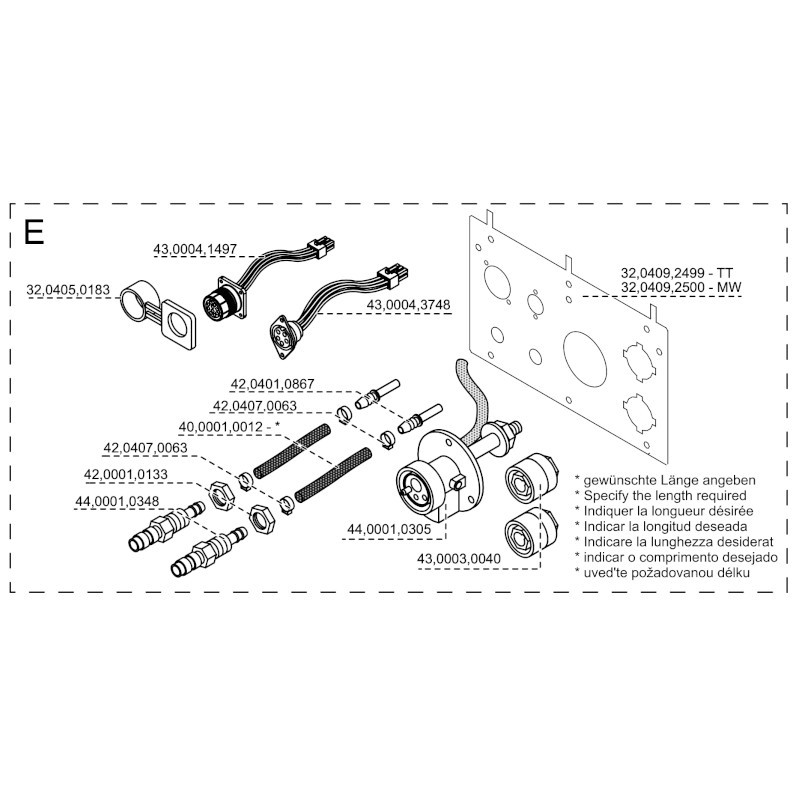 E

43,0004,1497

32,0405,0183

43,0004,3748

32,0409,2499 - TT
32,0409,2500 - MW

42,0401,0867

42,0407,0063

40,0001,0012 - *

42,0407,0063

42,0001,0133

44,0001,0348

44,0001,0305

43,0003,0040

* gewünschte Länge angeben
* Specify the length required
* Indiquer la longueur désirée
* Indicar la longitud deseada
* Indicare la lunghezza desiderat
* indicar o comprimento desejado
* uved'te požadovanou délku